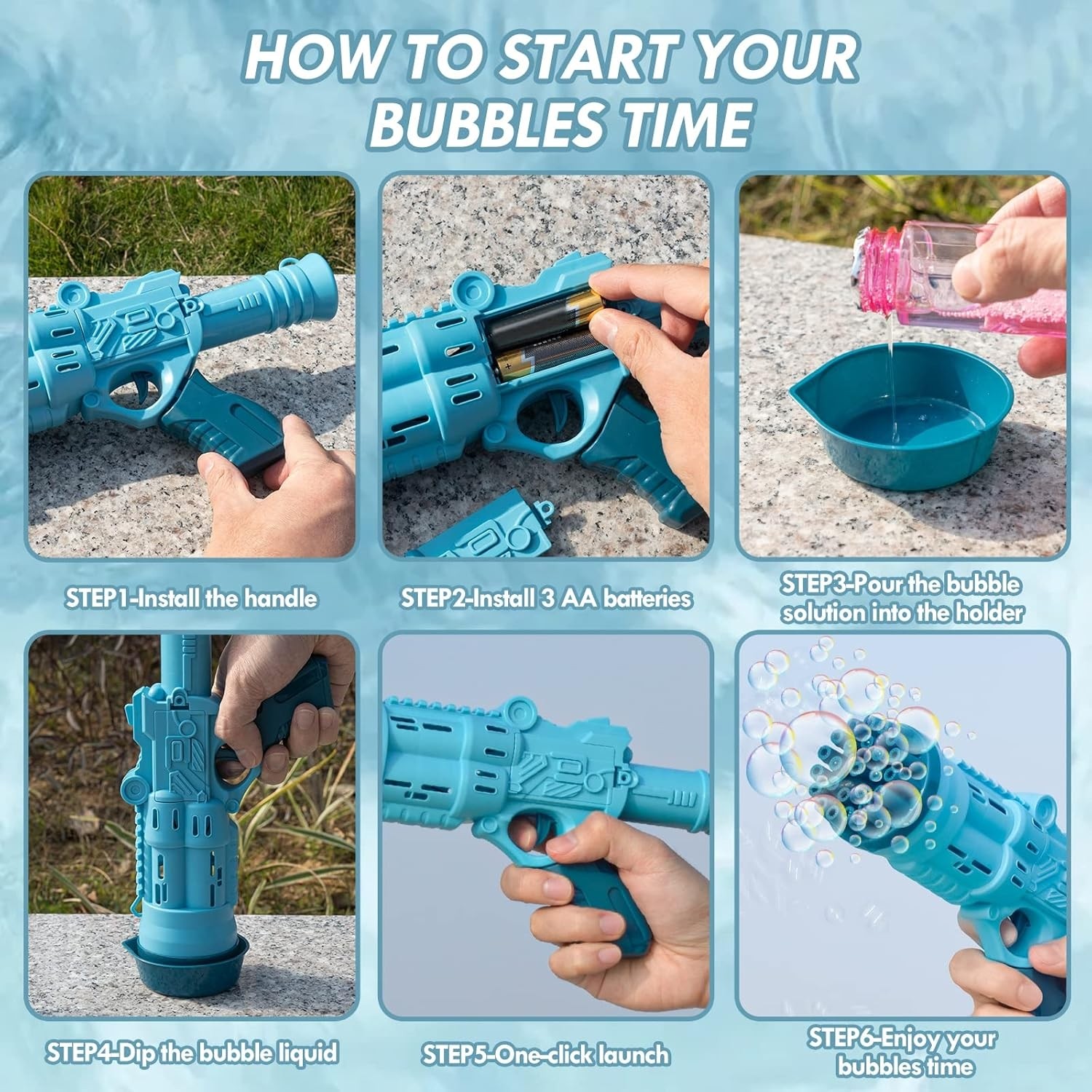 HOW TO START YOUR BUBBLES TIME

STEP1-Install the handle

STEP2-Install 3 AA batteries

STEP3-Pour the bubble solution into the holder

STEP4-Dip the bubble liquid

STEP5-One-click launch

STEP6-Enjoy your bubbles time